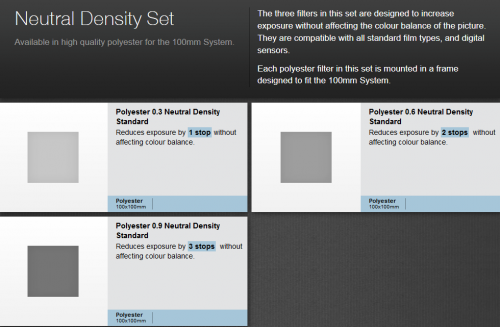 Neutral Density Set

Available in high quality polyester for the 100mm System.

The three filters in this set are designed to increase exposure without affecting the colour balance of the picture. They are compatible with all standard film types, and digital sensors.

Each polyester filter in this set is mounted in a frame designed to fit the 100mm System.

Polyester 0.3 Neutral Density Standard

Reduces exposure by 1 stop without affecting colour balance.

Polyester
100x100mm

Polyester 0.6 Neutral Density Standard

Reduces exposure by 2 stops without affecting colour balance.

Polyester
100x100mm

Polyester 0.9 Neutral Density Standard

Reduces exposure by 3 stops without affecting colour balance.

Polyester
100x100mm